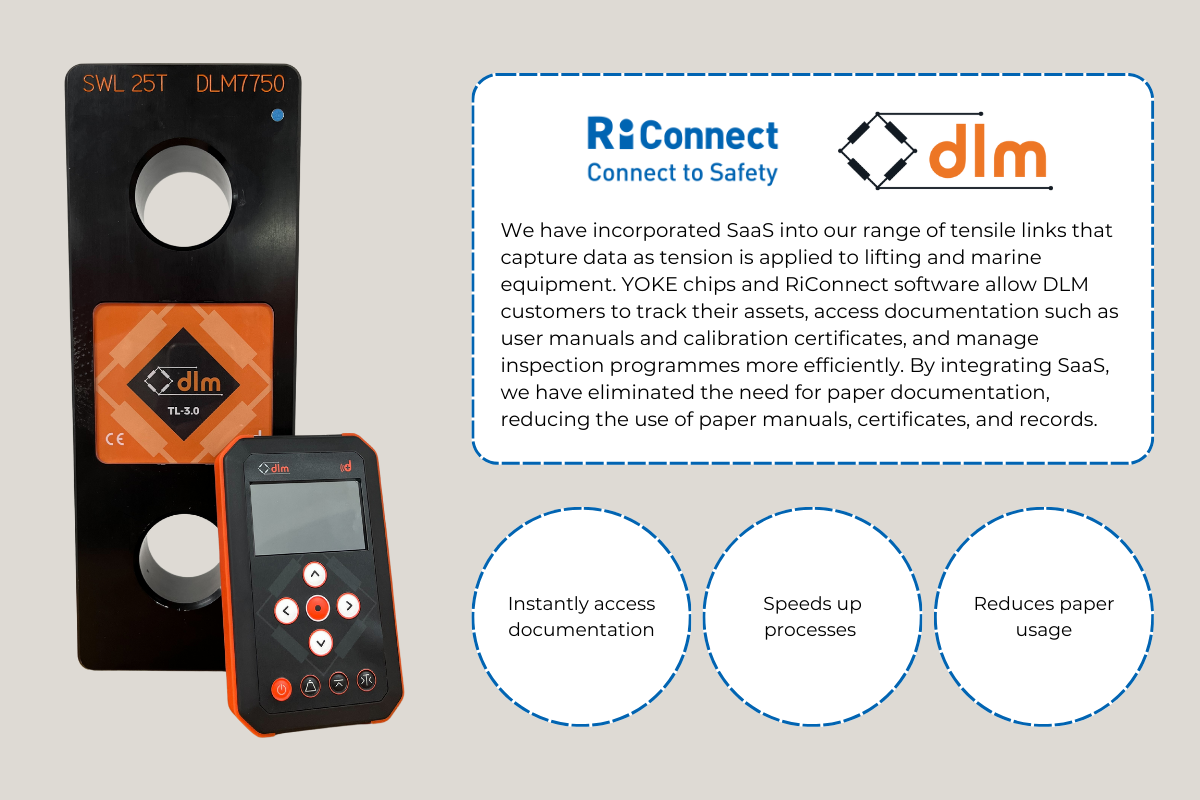 SWL 25T DLM7750

dlm

TL-3.0

CE

dlm

RiConnect
Connect to Safety

dlm

We have incorporated SaaS into our range of tensile links that capture data as tension is applied to lifting and marine equipment. YOKE chips and RiConnect software allow DLM customers to track their assets, access documentation such as user manuals and calibration certificates, and manage inspection programmes more efficiently. By integrating SaaS, we have eliminated the need for paper documentation, reducing the use of paper manuals, certificates, and records.

Instantly access documentation

Speeds up processes

Reduces paper usage